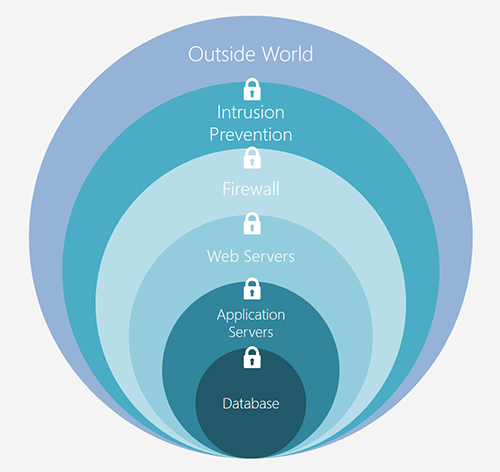 Outside World

Intrusion Prevention

Firewall

Web Servers

Application Servers

Database