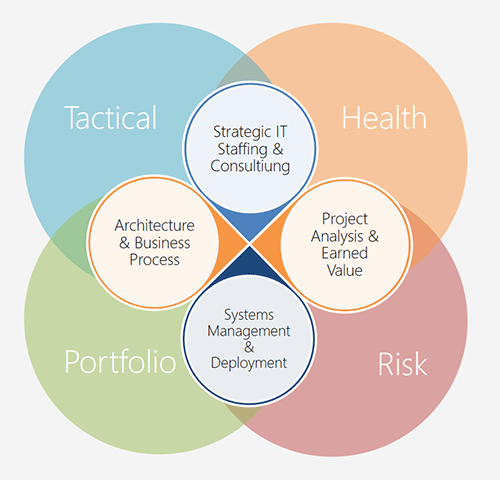 Tactical

Health

Strategic IT Staffing & Consultiung

Architecture & Business Process

Project Analysis & Earned Value

Systems Management & Deployment

Portfolio

Risk