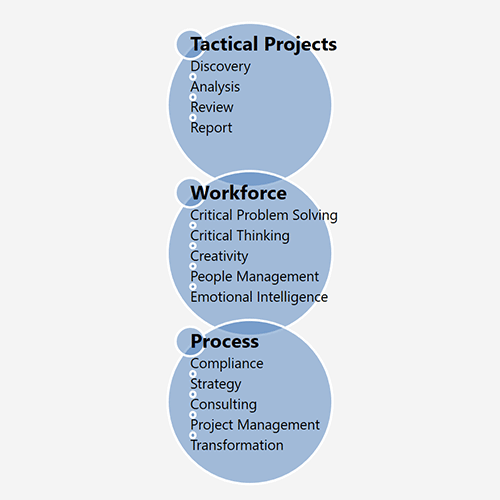 Tactical Projects
Discovery
Analysis
Review
Report

Workforce
Critical Problem Solving
Critical Thinking
Creativity
People Management
Emotional Intelligence

Process
Compliance
Strategy
Consulting
Project Management
Transformation